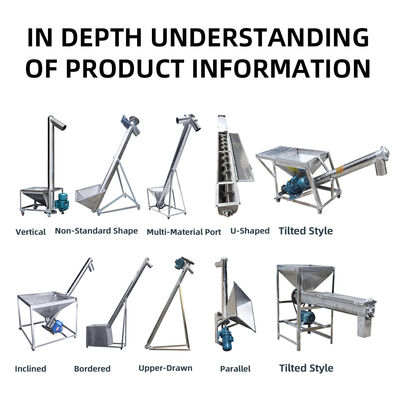 IN DEPTH UNDERSTANDING OF PRODUCT INFORMATION

Vertical
Non-Standard Shape
Multi-Material Port
U-Shaped
Tilted Style

Inclined
Bordered
Upper-Drawn
Parallel
Tilted Style